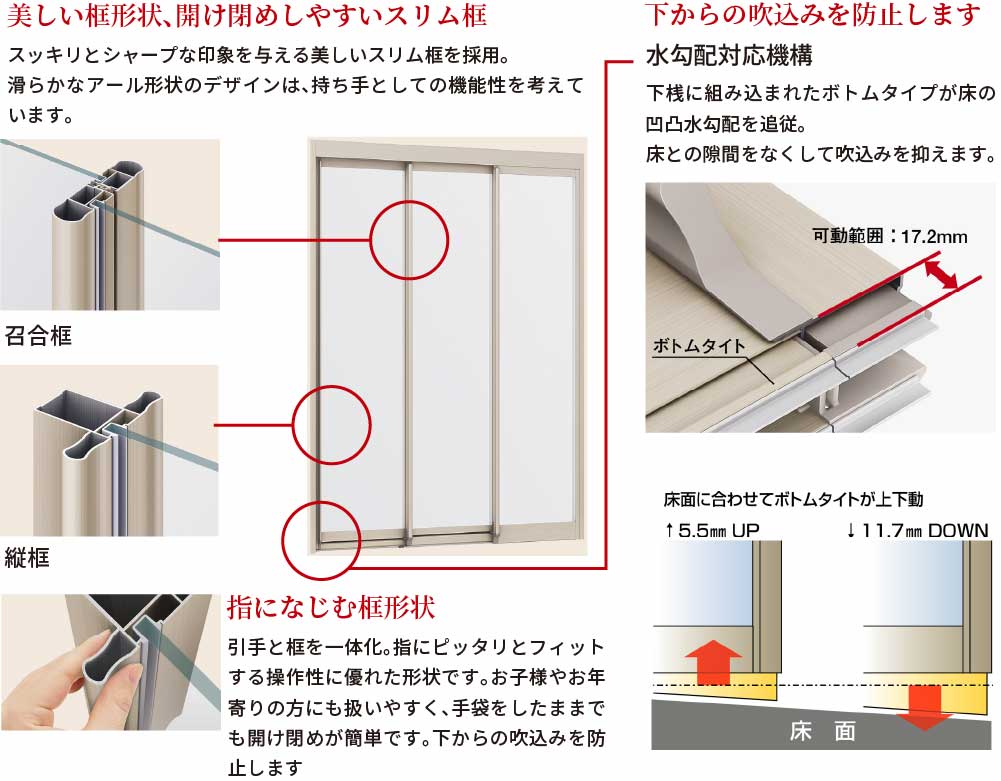 美しい框形状、開け閉めしやすいスリム框

スッキリとシャープな印象を与える美しいスリム框を採用。滑らかなアール形状のデザインは、持ち手としての機能性を考えています。

召合框

縦框

指になじむ框形状

引手と框を一体化。指にピッタリとフィットする操作性に優れた形状です。お子様やお年寄りの方にも扱いやすく、手袋をしたままでも開け閉めが簡単です。下からの吹込みを防止します

下からの吹込みを防止します

水勾配対応機構

下桟に組み込まれたボトムタイプが床の凹凸水勾配を追従。床との隙間をなくして吹込みを抑えます。

可動範囲：17.2mm

ボトムタイト

床面に合わせてボトムタイトが上下動

↑5.5㎜ UP

↓11.7㎜ DOWN

床 面